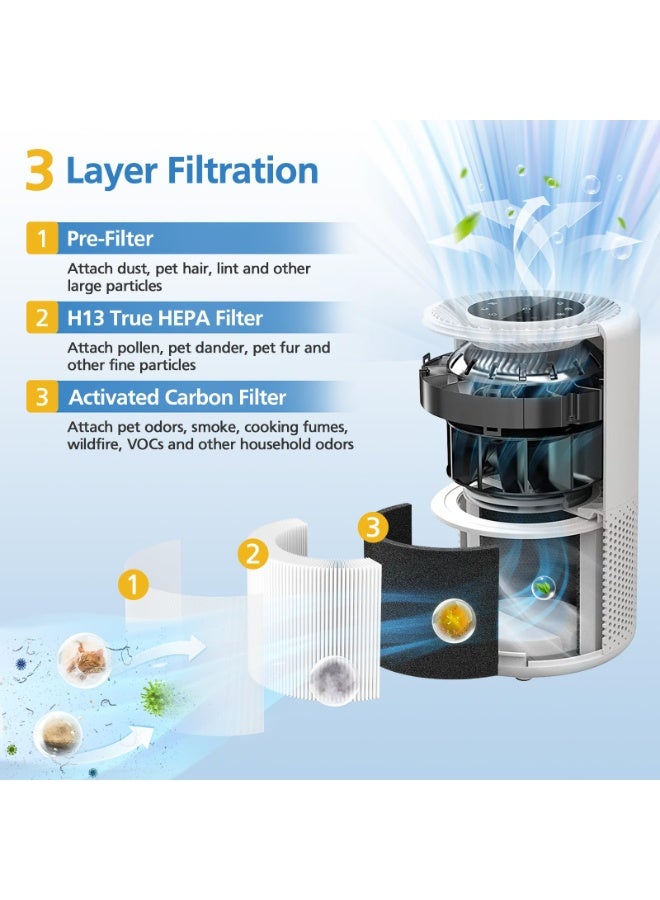 3 Layer Filtration

1 Pre-Filter

Attach dust, pet hair, lint and other large particles

2 H13 True HEPA Filter

Attach pollen, pet dander, pet fur and other fine particles

3 Activated Carbon Filter

Attach pet odors, smoke, cooking fumes, wildfire, VOCs and other household odors

1

2

3